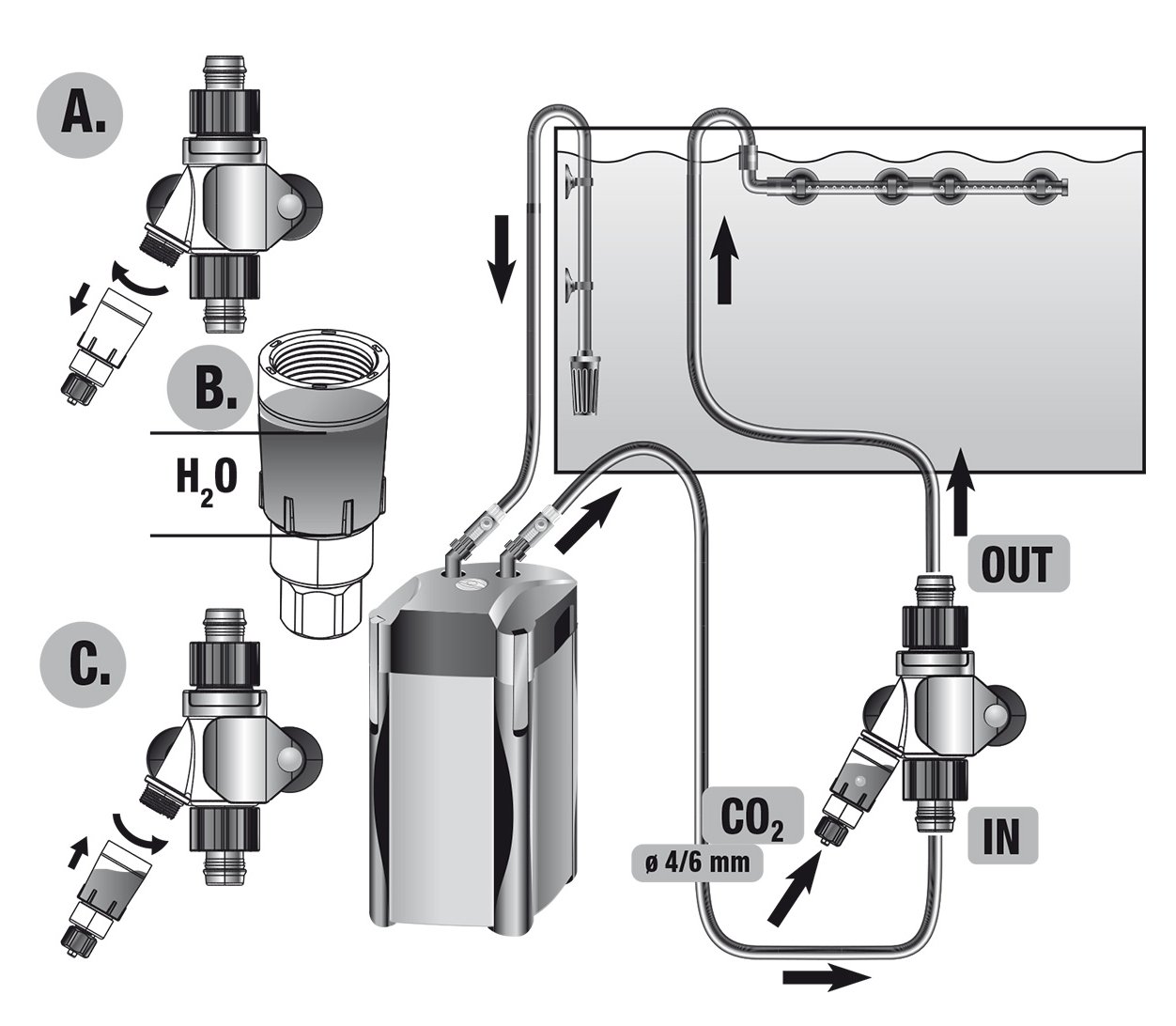 A.

B.

$H_2O$

C.

OUT

$CO_2$

ø 4/6 mm

IN