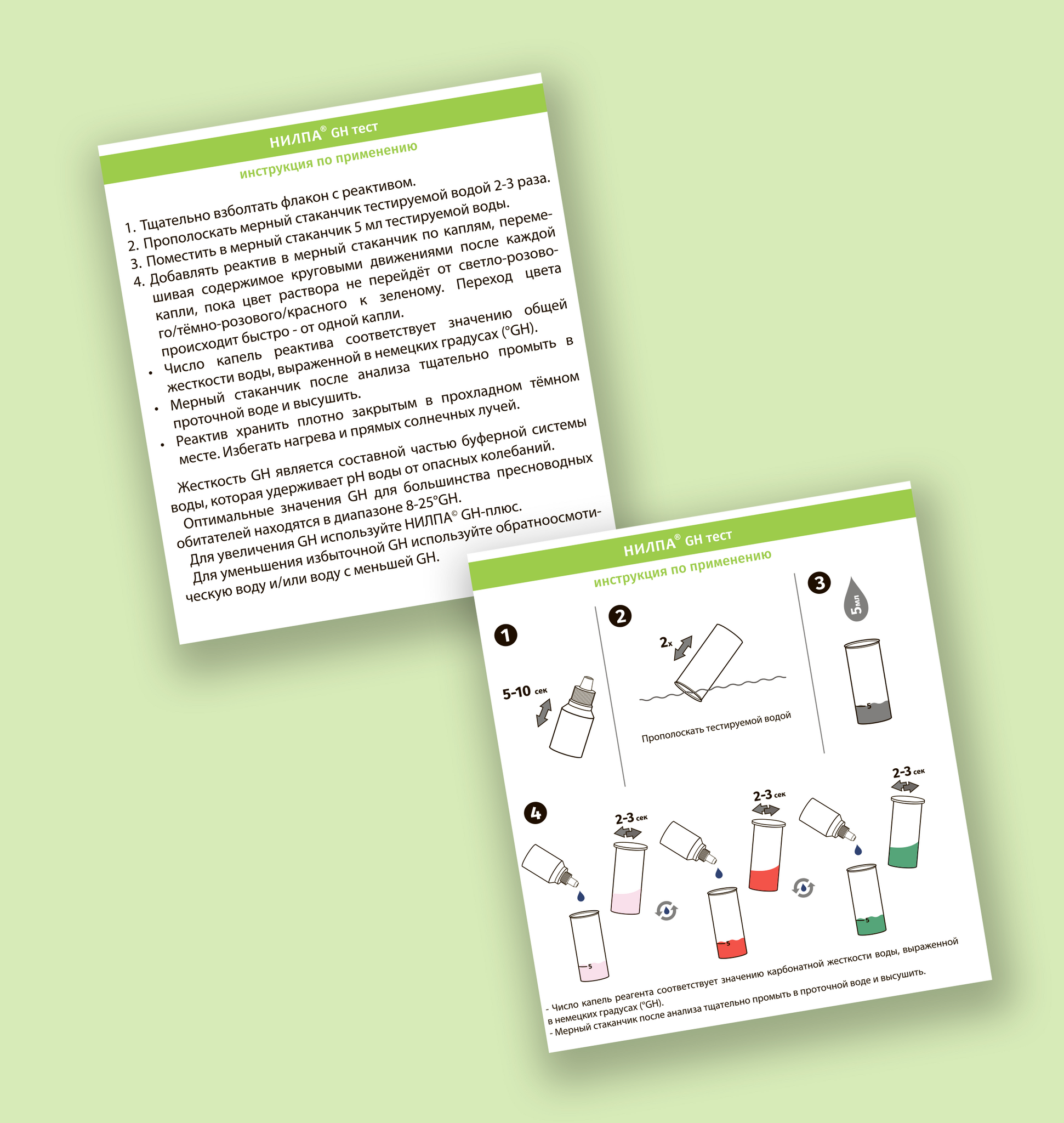 НИЛПА® GH тест
инструкция по применению

1. Тщательно взболтать флакон с реактивом.
2. Прополоскать мерный стаканчик тестируемой водой 2-3 раза.
3. Поместить в мерный стаканчик 5 мл тестируемой воды.
4. Добавлять реактив в мерный стаканчик по каплям, перемешивая содержимое круговыми движениями после каждой капли, пока цвет раствора не перейдёт от светло-розового/тёмно-розового/красного к зеленому. Переход цвета происходит быстро - от одной капли.
• Число капель реактива соответствует значению общей жесткости воды, выраженной в немецких градусах (°GH).
• Мерный стаканчик после анализа тщательно промыть в проточной воде и высушить.
• Реактив хранить плотно закрытым в прохладном тёмном месте. Избегать нагрева и прямых солнечных лучей.

Жесткость GH является составной частью буферной системы воды, которая удерживает pH воды от опасных колебаний.
Оптимальные значения GH для большинства пресноводных обитателей находятся в диапазоне 8-25°GH.
Для увеличения GH используйте НИЛПА© GH-плюс.
Для уменьшения избыточной GH используйте обратноосмотическую воду и/или воду с меньшей GH.

НИЛПА® GH тест
инструкция по применению

1
5-10 сек
2
2x
Прополоскать тестируемой водой
3
5мл
5
4
2-3 сек
5
2-3 сек
5
2-3 сек
5

- Число капель реагента соответствует значению карбонатной жесткости воды, выраженной в немецких градусах (°GH).
- Мерный стаканчик после анализа тщательно промыть в проточной воде и высушить.